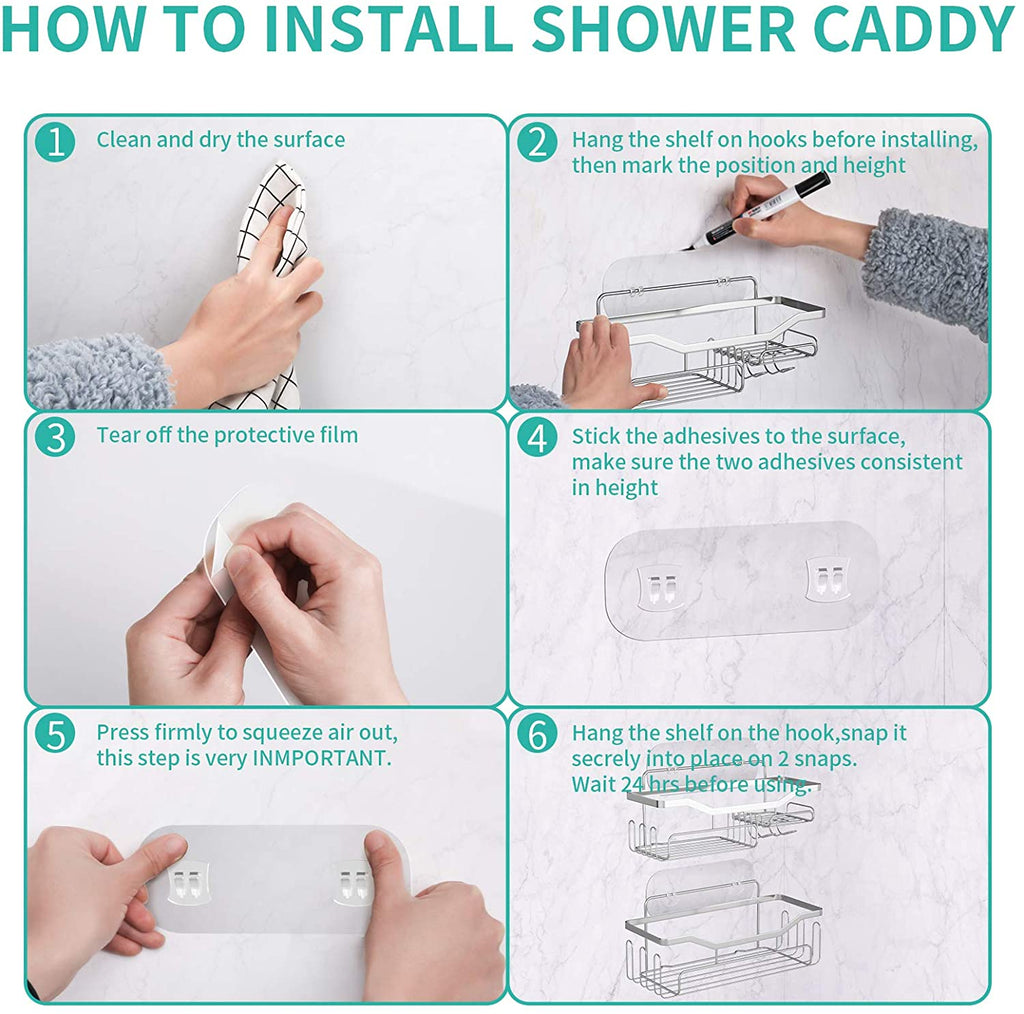 HOW TO INSTALL SHOWER CADDY

1 Clean and dry the surface

2 Hang the shelf on hooks before installing, then mark the position and height

3 Tear off the protective film

4 Stick the adhesives to the surface, make sure the two adhesives consistent in height

5 Press firmly to squeeze air out, this step is very INMPORTANT.

6 Hang the shelf on the hook,snap it secrely into place on 2 snaps. Wait 24 hrs before using.