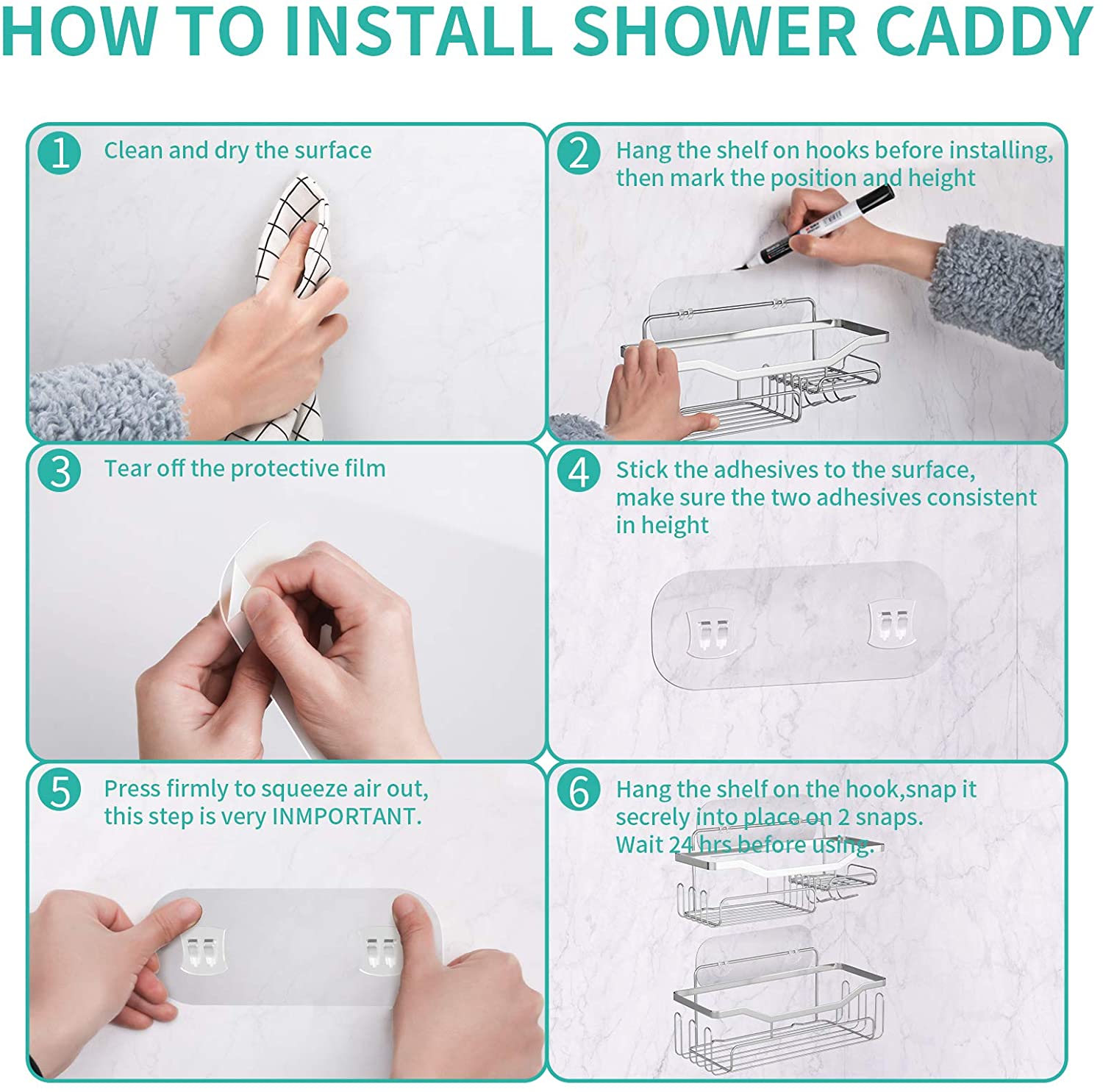 HOW TO INSTALL SHOWER CADDY

1 Clean and dry the surface

2 Hang the shelf on hooks before installing, then mark the position and height

3 Tear off the protective film

4 Stick the adhesives to the surface, make sure the two adhesives consistent in height

5 Press firmly to squeeze air out, this step is very INMPORTANT.

6 Hang the shelf on the hook,snap it secrely into place on 2 snaps. Wait 24 hrs before using.