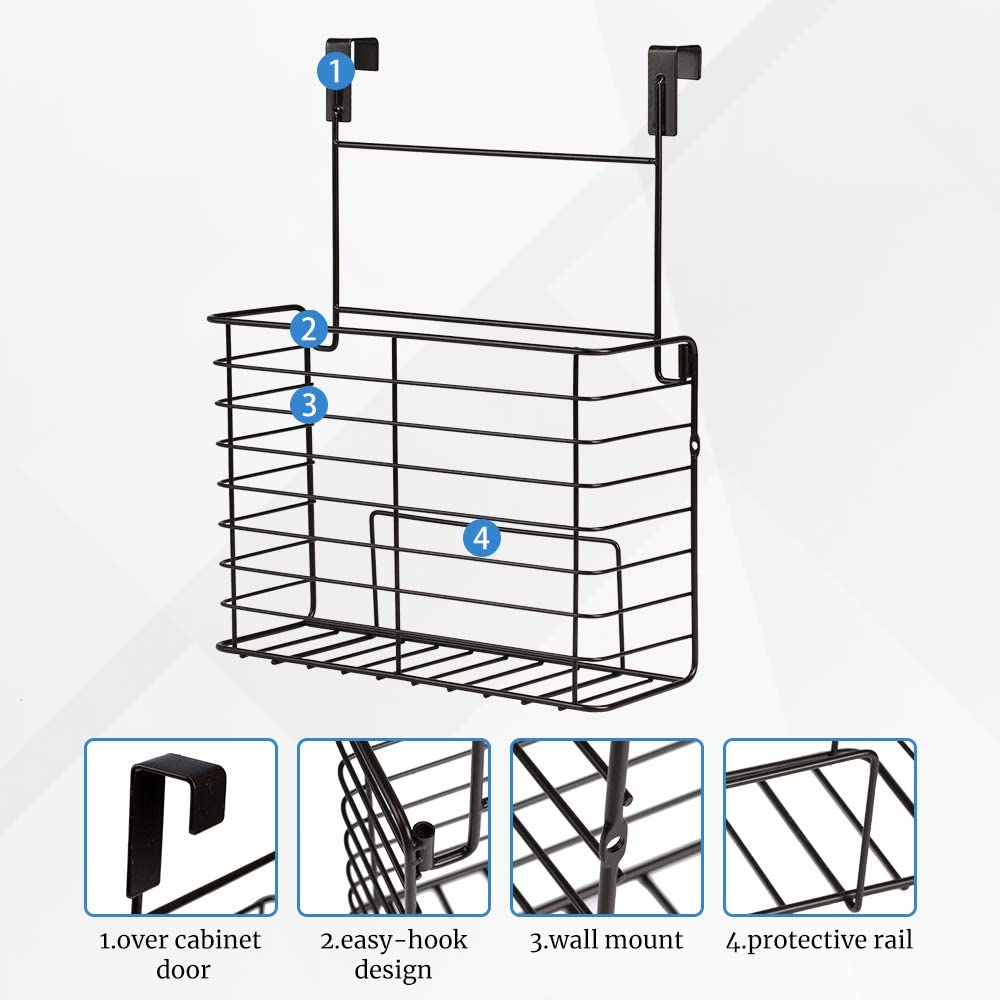 1

2

3

4

1.over cabinet door

2.easy-hook design

3.wall mount

4.protective rail