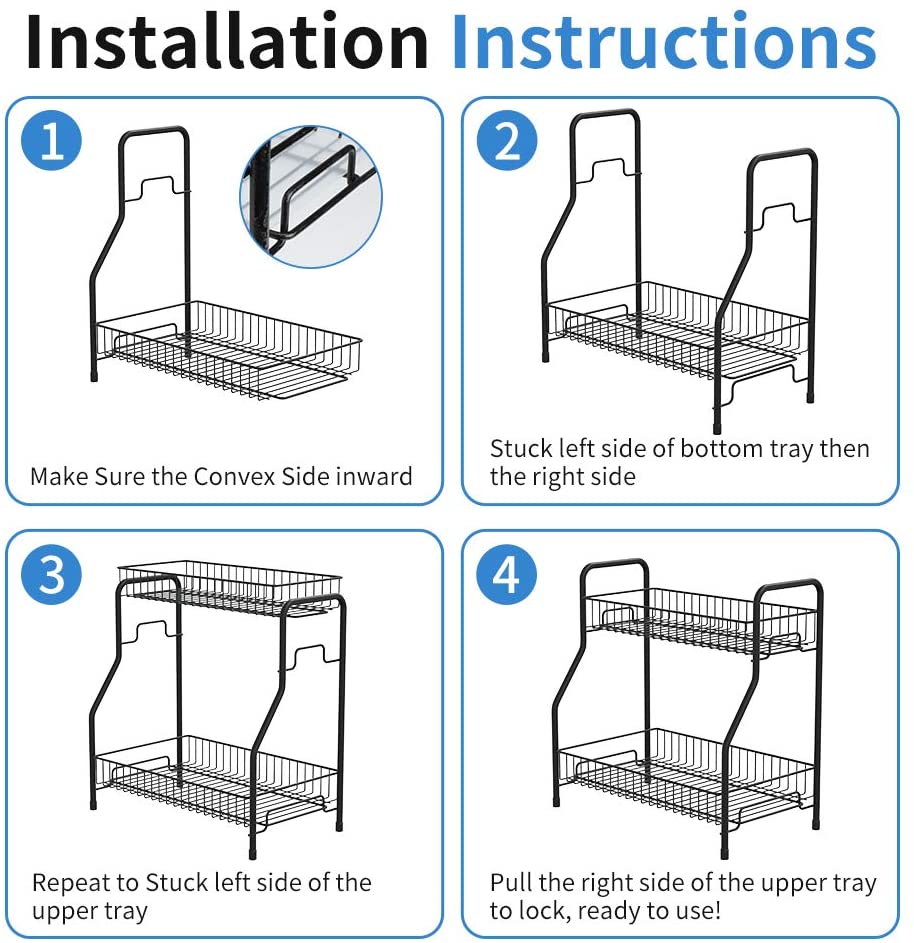 Installation Instructions

1

Make Sure the Convex Side inward

2

Stuck left side of bottom tray then the right side

3

Repeat to Stuck left side of the upper tray

4

Pull the right side of the upper tray to lock, ready to use!