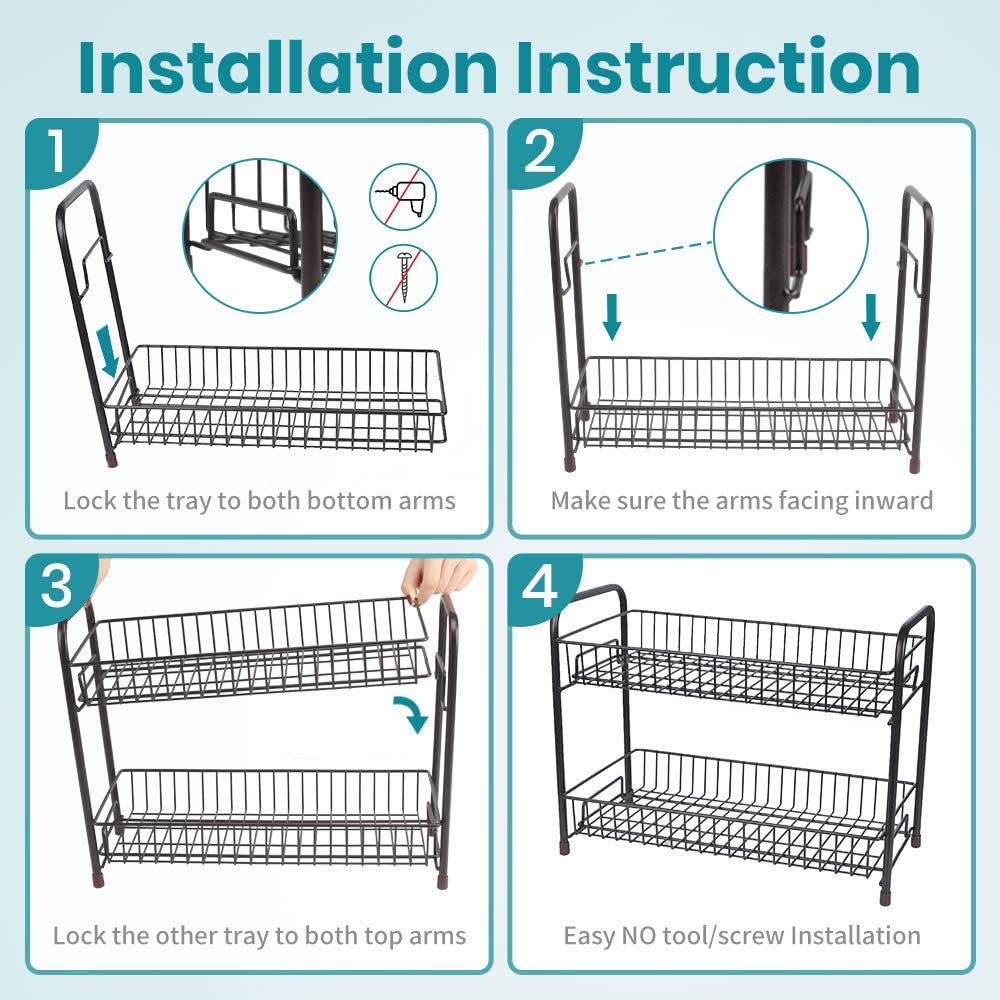 Installation Instruction

1

Lock the tray to both bottom arms

2

Make sure the arms facing inward

3

Lock the other tray to both top arms

4

Easy NO tool/screw Installation