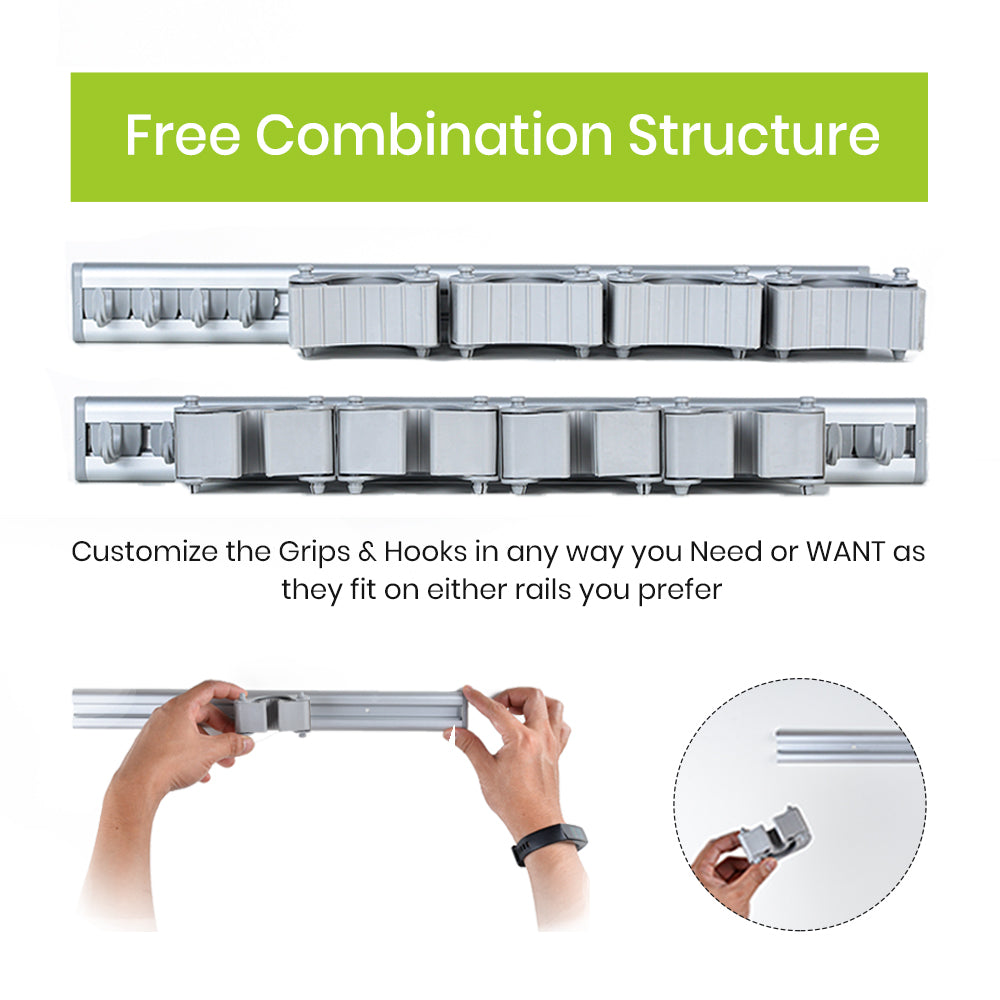 Free Combination Structure

Customize the Grips & Hooks in any way you Need or WANT as they fit on either rails you prefer